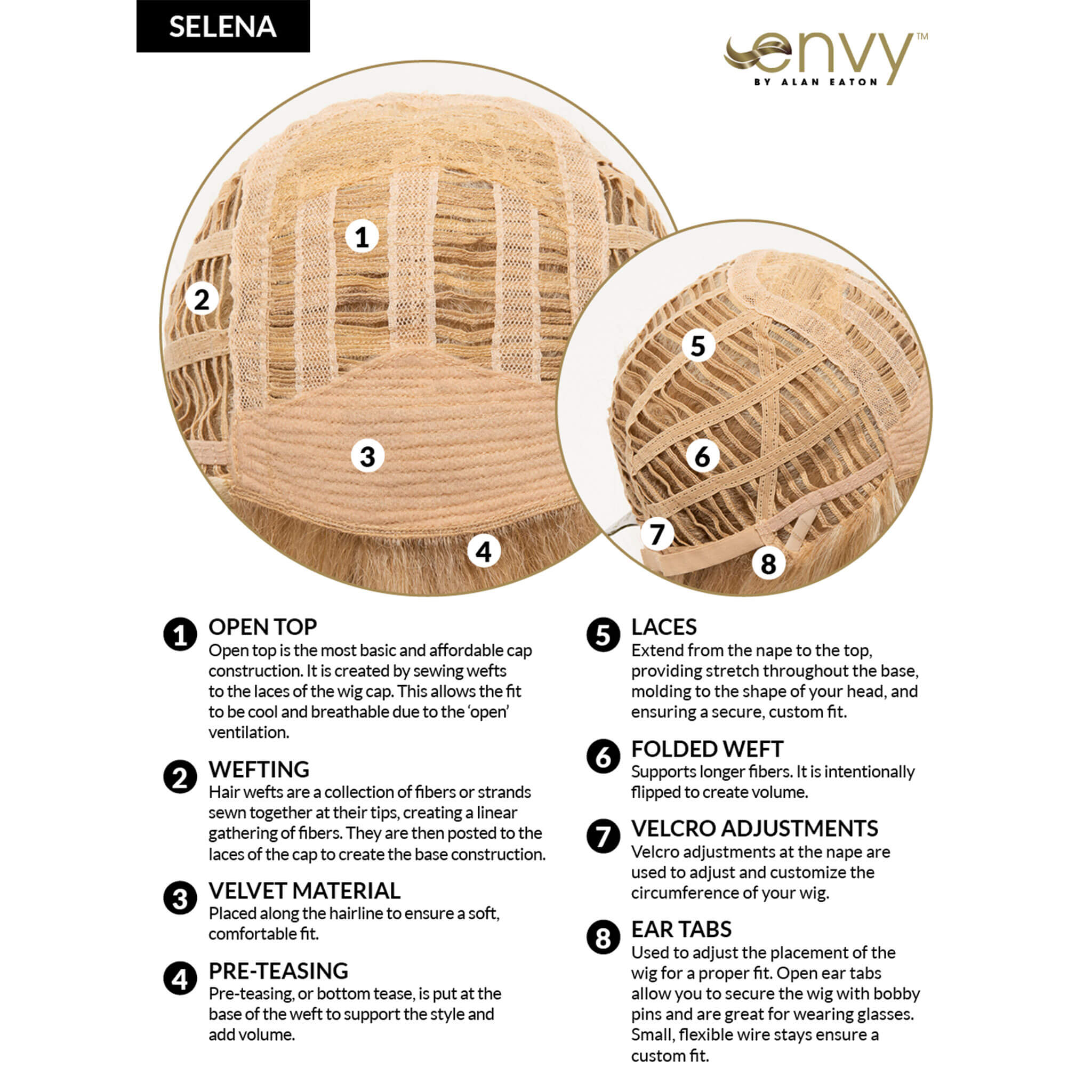 SELENA

envy™
BY ALAN EATON

1
2
3
4
5
6
7
8

1 OPEN TOP
Open top is the most basic and affordable cap construction. It is created by sewing wefts to the laces of the wig cap. This allows the fit to be cool and breathable due to the 'open' ventilation.

2 WEFTING
Hair wefts are a collection of fibers or strands sewn together at their tips, creating a linear gathering of fibers. They are then posted to the laces of the cap to create the base construction.

3 VELVET MATERIAL
Placed along the hairline to ensure a soft, comfortable fit.

4 PRE-TEASING
Pre-teasing, or bottom tease, is put at the base of the weft to support the style and add volume.

5 LACES
Extend from the nape to the top, providing stretch throughout the base, molding to the shape of your head, and ensuring a secure, custom fit.

6 FOLDED WEFT
Supports longer fibers. It is intentionally flipped to create volume.

7 VELCRO ADJUSTMENTS
Velcro adjustments at the nape are used to adjust and customize the circumference of your wig.

8 EAR TABS
Used to adjust the placement of the wig for a proper fit. Open ear tabs allow you to secure the wig with bobby pins and are great for wearing glasses. Small, flexible wire stays ensure a custom fit.