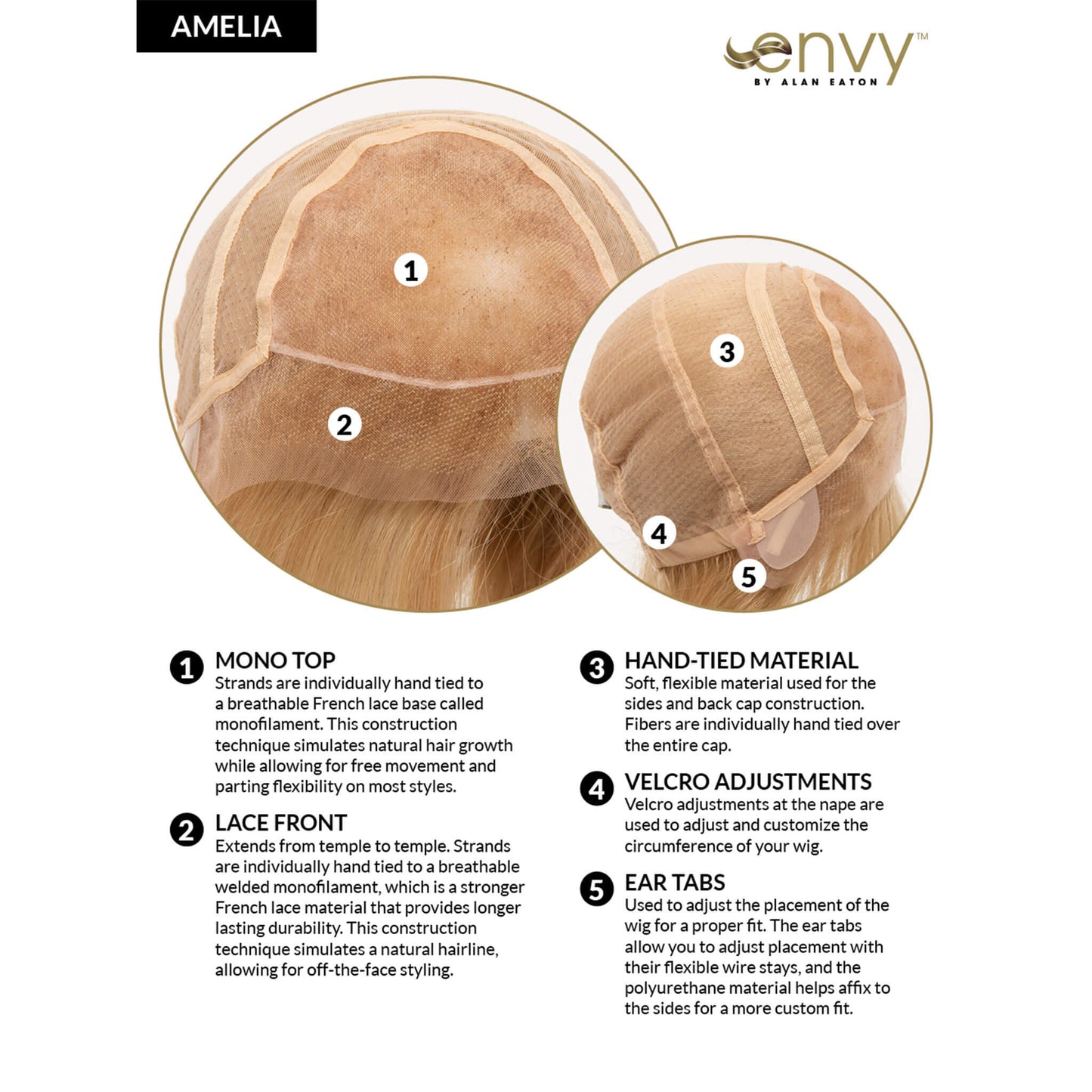 AMELIA

envy™
BY ALAN EATON

1

2

3

4

5

1 MONO TOP
Strands are individually hand tied to a breathable French lace base called monofilament. This construction technique simulates natural hair growth while allowing for free movement and parting flexibility on most styles.

2 LACE FRONT
Extends from temple to temple. Strands are individually hand tied to a breathable welded monofilament, which is a stronger French lace material that provides longer lasting durability. This construction technique simulates a natural hairline, allowing for off-the-face styling.

3 HAND-TIED MATERIAL
Soft, flexible material used for the sides and back cap construction. Fibers are individually hand tied over the entire cap.

4 VELCRO ADJUSTMENTS
Velcro adjustments at the nape are used to adjust and customize the circumference of your wig.

5 EAR TABS
Used to adjust the placement of the wig for a proper fit. The ear tabs allow you to adjust placement with their flexible wire stays, and the polyurethane material helps affix to the sides for a more custom fit.