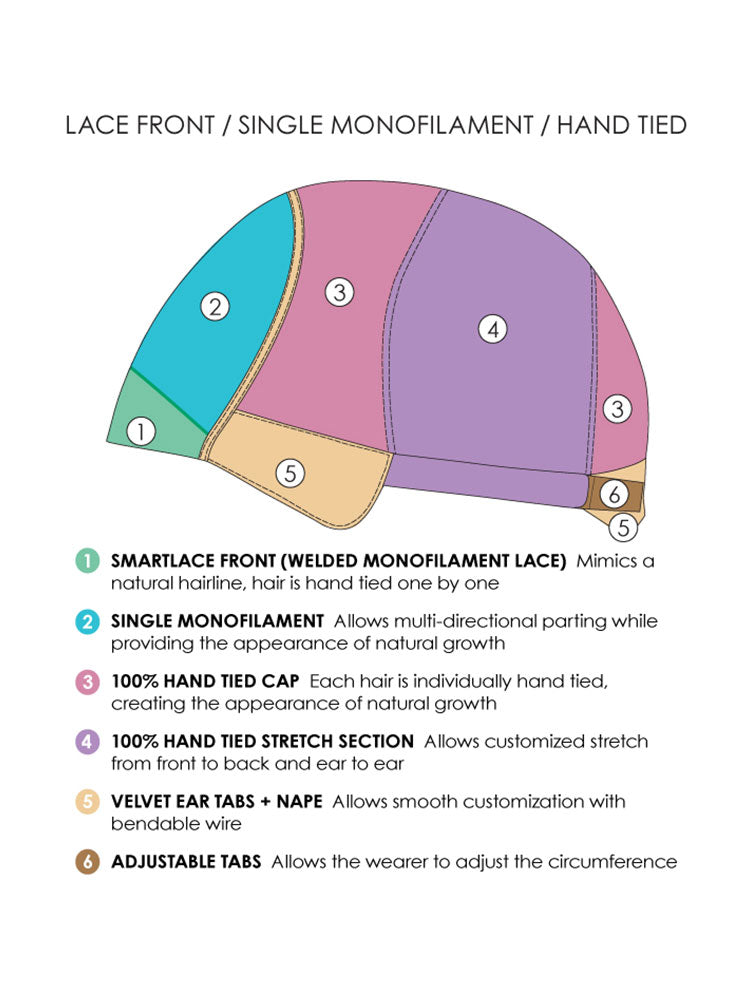 LACE FRONT / SINGLE MONOFILAMENT / HAND TIED

2
3
4
3
1
5
6
5

1 SMARTLACE FRONT (WELDED MONOFILAMENT LACE) Mimics a natural hairline, hair is hand tied one by one

2 SINGLE MONOFILAMENT Allows multi-directional parting while providing the appearance of natural growth

3 100% HAND TIED CAP Each hair is individually hand tied, creating the appearance of natural growth

4 100% HAND TIED STRETCH SECTION Allows customized stretch from front to back and ear to ear

5 VELVET EAR TABS + NAPE Allows smooth customization with bendable wire

6 ADJUSTABLE TABS Allows the wearer to adjust the circumference