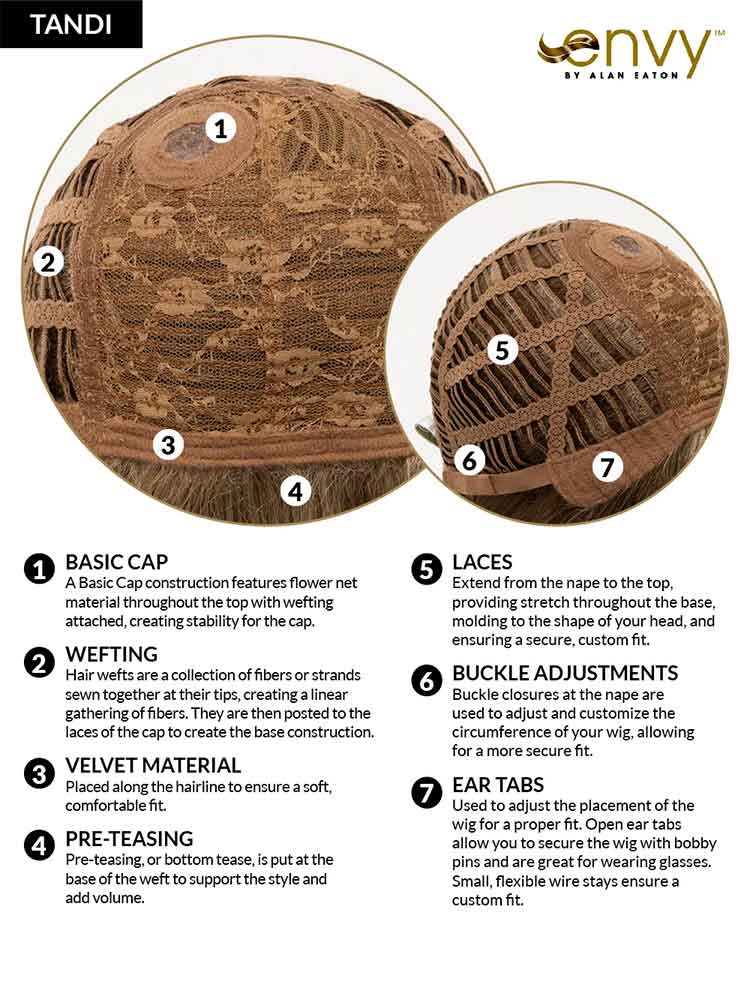 TANDI

envy™
BY ALAN EATON

1
2
3
4
5
6
7

1 BASIC CAP
A Basic Cap construction features flower net material throughout the top with wefting attached, creating stability for the cap.

2 WEFTING
Hair wefts are a collection of fibers or strands sewn together at their tips, creating a linear gathering of fibers. They are then posted to the laces of the cap to create the base construction.

3 VELVET MATERIAL
Placed along the hairline to ensure a soft, comfortable fit.

4 PRE-TEASING
Pre-teasing, or bottom tease, is put at the base of the weft to support the style and add volume.

5 LACES
Extend from the nape to the top, providing stretch throughout the base, molding to the shape of your head, and ensuring a secure, custom fit.

6 BUCKLE ADJUSTMENTS
Buckle closures at the nape are used to adjust and customize the circumference of your wig, allowing for a more secure fit.

7 EAR TABS
Used to adjust the placement of the wig for a proper fit. Open ear tabs allow you to secure the wig with bobby pins and are great for wearing glasses. Small, flexible wire stays ensure a custom fit.