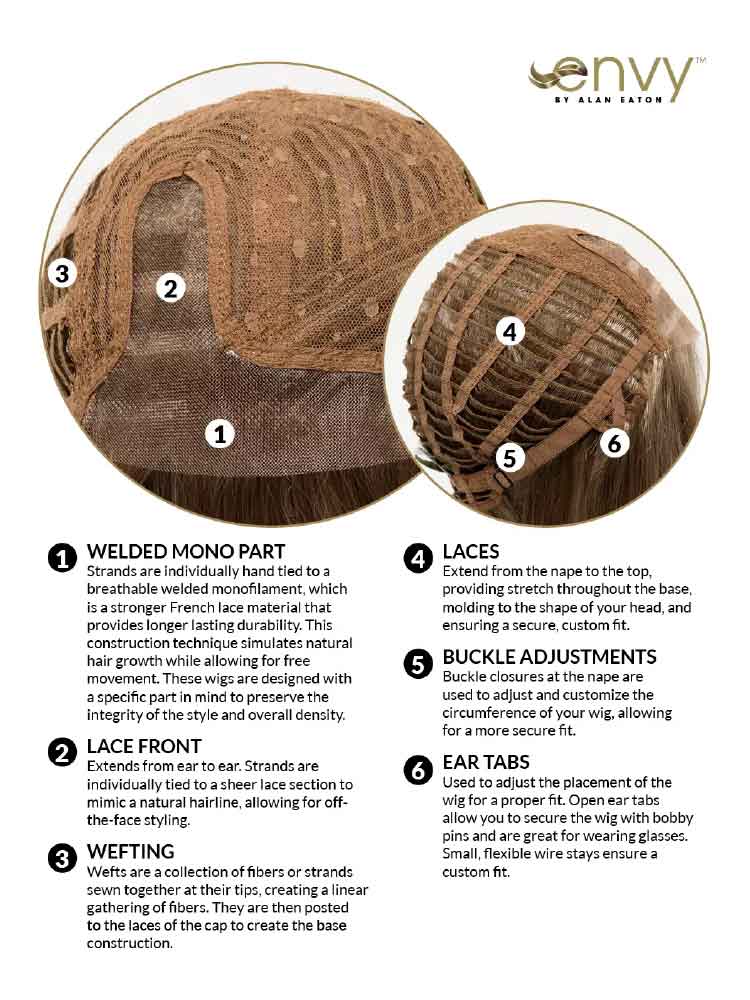 envy™
BY ALAN EATON

3
2
1
4
5
6

1 WELDED MONO PART
Strands are individually hand tied to a breathable welded monofilament, which is a stronger French lace material that provides longer lasting durability. This construction technique simulates natural hair growth while allowing for free movement. These wigs are designed with a specific part in mind to preserve the integrity of the style and overall density.

2 LACE FRONT
Extends from ear to ear. Strands are individually tied to a sheer lace section to mimic a natural hairline, allowing for off-the-face styling.

3 WEFTING
Wefts are a collection of fibers or strands sewn together at their tips, creating a linear gathering of fibers. They are then posted to the laces of the cap to create the base construction.

4 LACES
Extend from the nape to the top, providing stretch throughout the base, molding to the shape of your head, and ensuring a secure, custom fit.

5 BUCKLE ADJUSTMENTS
Buckle closures at the nape are used to adjust and customize the circumference of your wig, allowing for a more secure fit.

6 EAR TABS
Used to adjust the placement of the wig for a proper fit. Open ear tabs allow you to secure the wig with bobby pins and are great for wearing glasses. Small, flexible wire stays ensure a custom fit.