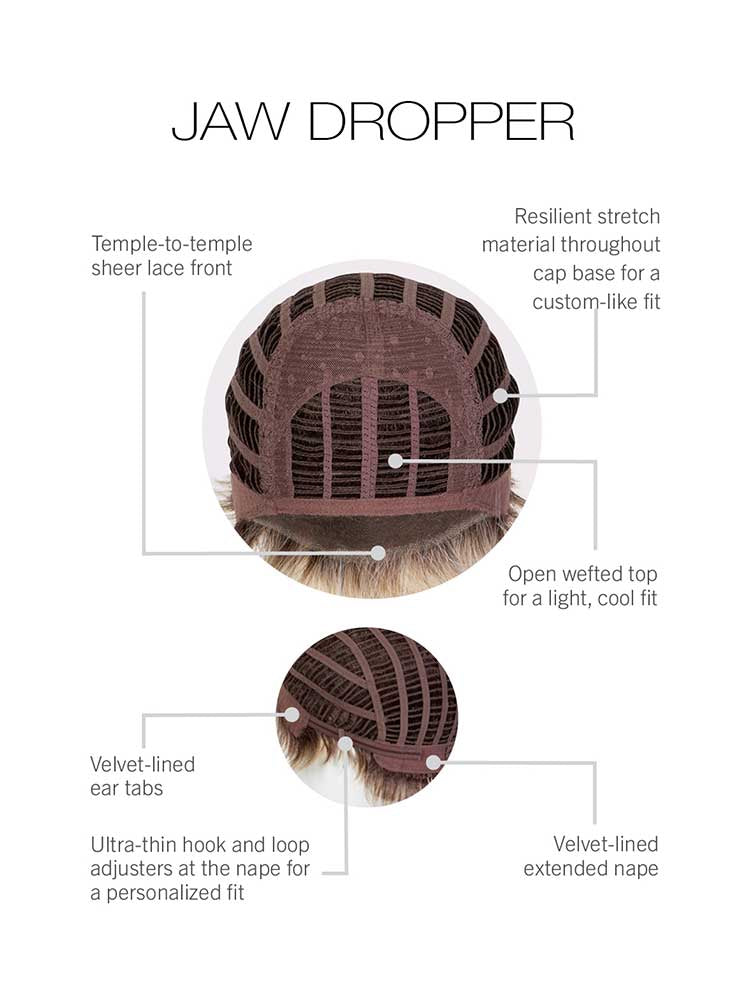 JAW DROPPER

Temple-to-temple sheer lace front

Resilient stretch material throughout cap base for a custom-like fit

Open wefted top for a light, cool fit

Velvet-lined ear tabs

Ultra-thin hook and loop adjusters at the nape for a personalized fit

Velvet-lined extended nape