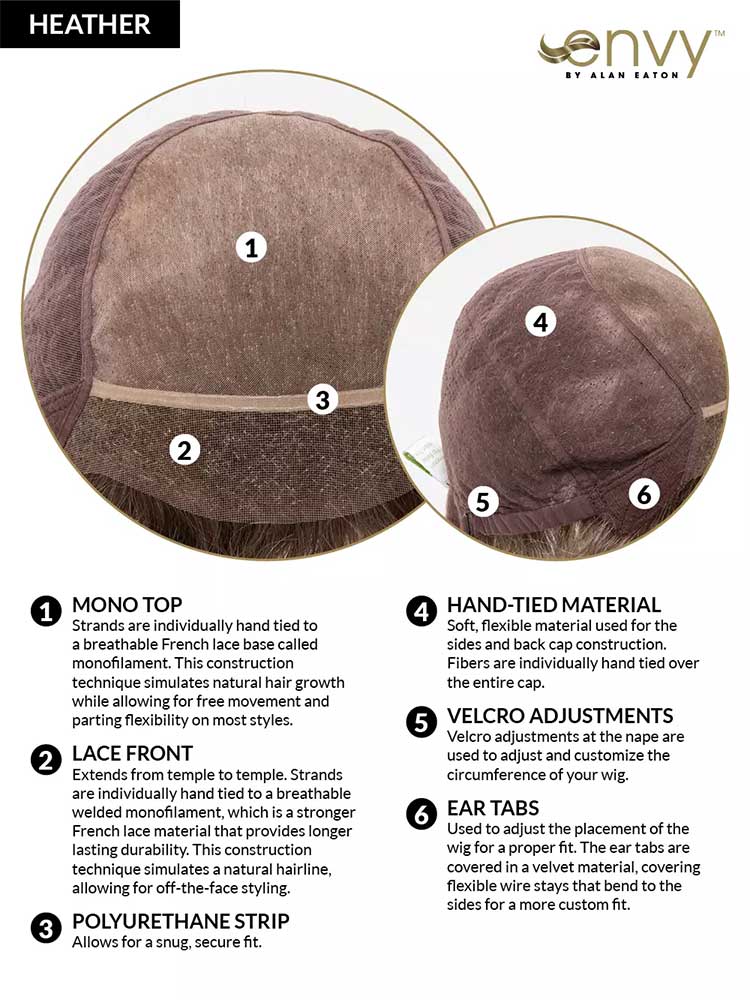 HEATHER

envy™
BY ALAN EATON

1

3

2

4

5

6

1 MONO TOP
Strands are individually hand tied to a breathable French lace base called monofilament. This construction technique simulates natural hair growth while allowing for free movement and parting flexibility on most styles.

2 LACE FRONT
Extends from temple to temple. Strands are individually hand tied to a breathable welded monofilament, which is a stronger French lace material that provides longer lasting durability. This construction technique simulates a natural hairline, allowing for off-the-face styling.

3 POLYURETHANE STRIP
Allows for a snug, secure fit.

4 HAND-TIED MATERIAL
Soft, flexible material used for the sides and back cap construction. Fibers are individually hand tied over the entire cap.

5 VELCRO ADJUSTMENTS
Velcro adjustments at the nape are used to adjust and customize the circumference of your wig.

6 EAR TABS
Used to adjust the placement of the wig for a proper fit. The ear tabs are covered in a velvet material, covering flexible wire stays that bend to the sides for a more custom fit.