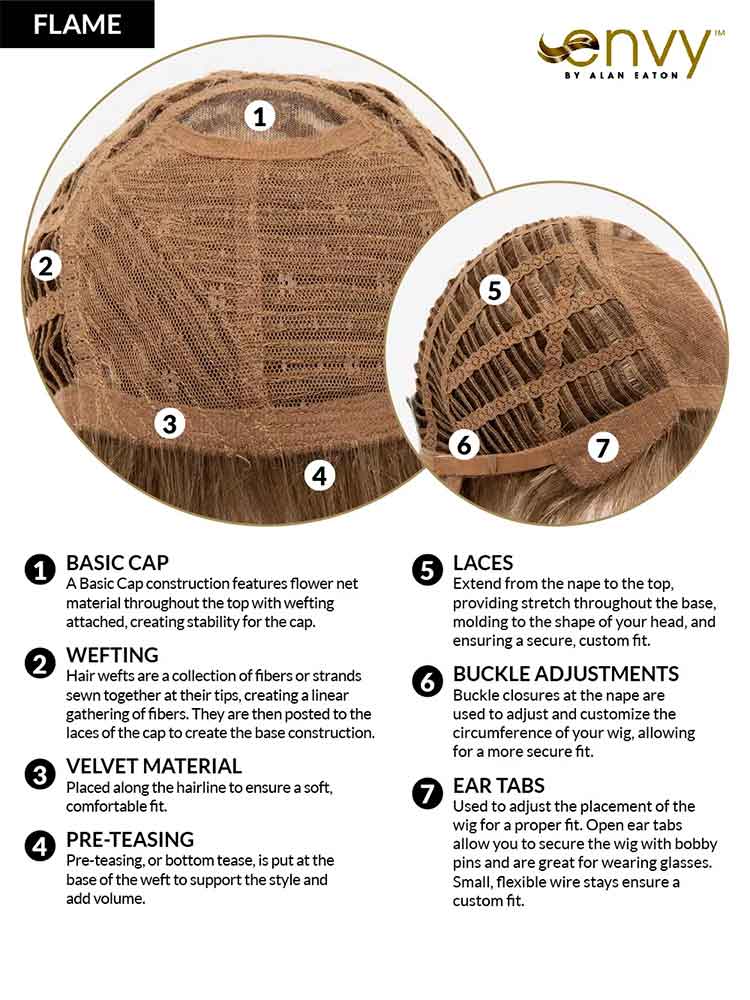 FLAME

envy™
BY ALAN EATON

1
2
3
4
5
6
7

1 BASIC CAP
A Basic Cap construction features flower net material throughout the top with wefting attached, creating stability for the cap.

2 WEFTING
Hair wefts are a collection of fibers or strands sewn together at their tips, creating a linear gathering of fibers. They are then posted to the laces of the cap to create the base construction.

3 VELVET MATERIAL
Placed along the hairline to ensure a soft, comfortable fit.

4 PRE-TEASING
Pre-teasing, or bottom tease, is put at the base of the weft to support the style and add volume.

5 LACES
Extend from the nape to the top, providing stretch throughout the base, molding to the shape of your head, and ensuring a secure, custom fit.

6 BUCKLE ADJUSTMENTS
Buckle closures at the nape are used to adjust and customize the circumference of your wig, allowing for a more secure fit.

7 EAR TABS
Used to adjust the placement of the wig for a proper fit. Open ear tabs allow you to secure the wig with bobby pins and are great for wearing glasses. Small, flexible wire stays ensure a custom fit.