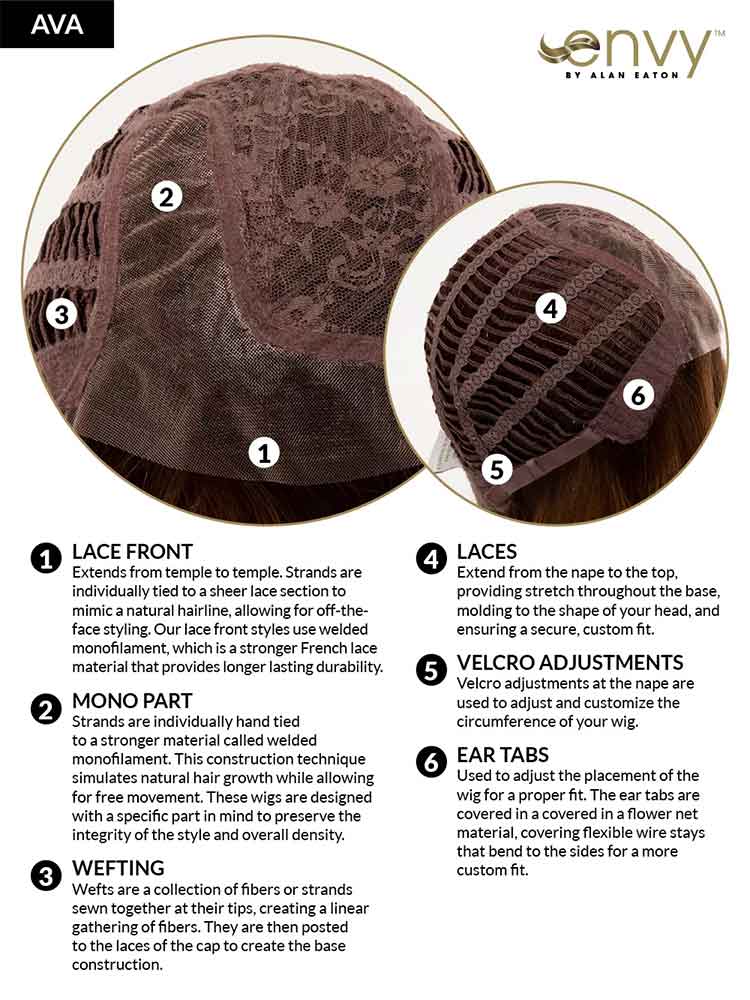 AVA

envy™
BY ALAN EATON

2
3
1
4
6
5

1 LACE FRONT
Extends from temple to temple. Strands are individually tied to a sheer lace section to mimic a natural hairline, allowing for off-the-face styling. Our lace front styles use welded monofilament, which is a stronger French lace material that provides longer lasting durability.

2 MONO PART
Strands are individually hand tied to a stronger material called welded monofilament. This construction technique simulates natural hair growth while allowing for free movement. These wigs are designed with a specific part in mind to preserve the integrity of the style and overall density.

3 WEFTING
Wefts are a collection of fibers or strands sewn together at their tips, creating a linear gathering of fibers. They are then posted to the laces of the cap to create the base construction.

4 LACES
Extend from the nape to the top, providing stretch throughout the base, molding to the shape of your head, and ensuring a secure, custom fit.

5 VELCRO ADJUSTMENTS
Velcro adjustments at the nape are used to adjust and customize the circumference of your wig.

6 EAR TABS
Used to adjust the placement of the wig for a proper fit. The ear tabs are covered in a covered in a flower net material, covering flexible wire stays that bend to the sides for a more custom fit.